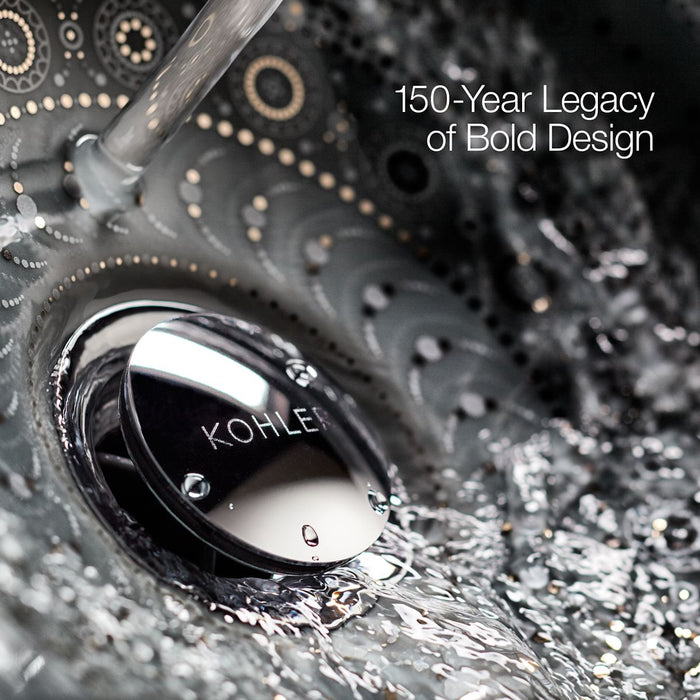 150-Year Legacy of Bold Design

KOHLER