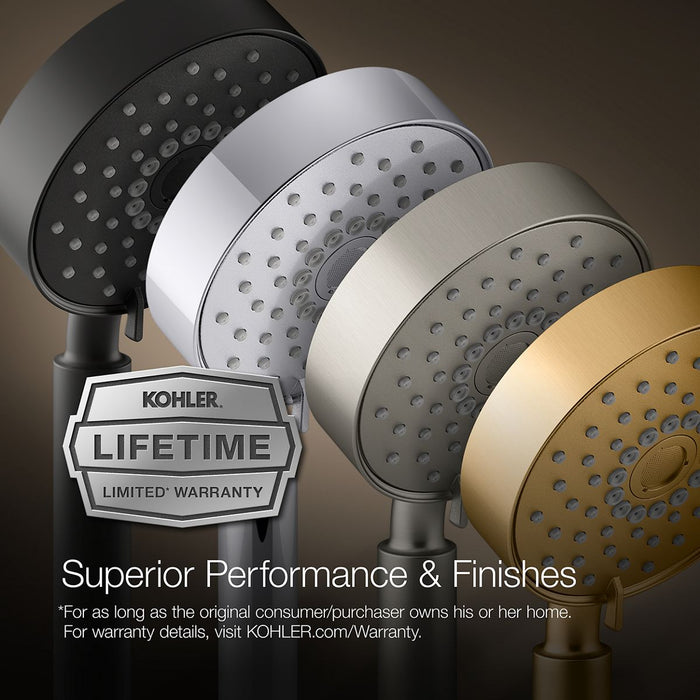 KOHLER.

LIFETIME

LIMITED* WARRANTY

Superior Performance & Finishes

*For as long as the original consumer/purchaser owns his or her home. For warranty details, visit KOHLER.com/Warranty.