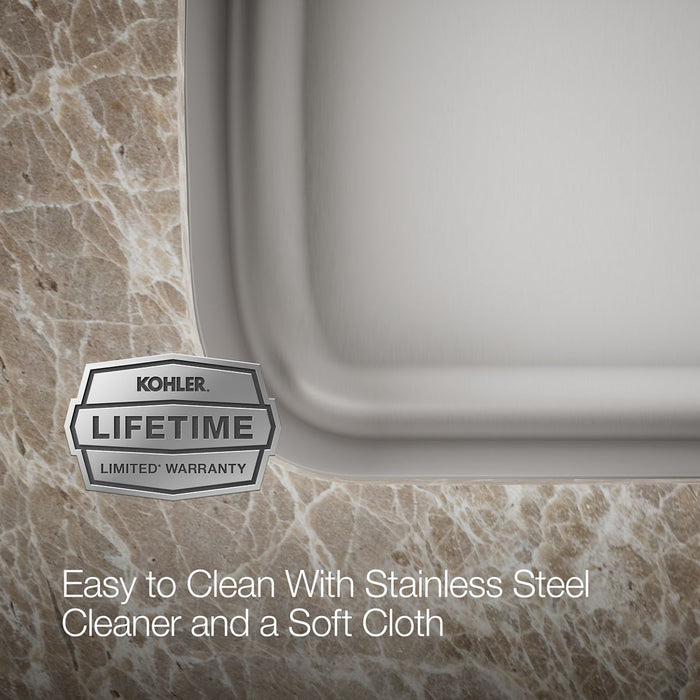 KOHLER.
LIFETIME
LIMITED* WARRANTY

Easy to Clean With Stainless Steel Cleaner and a Soft Cloth