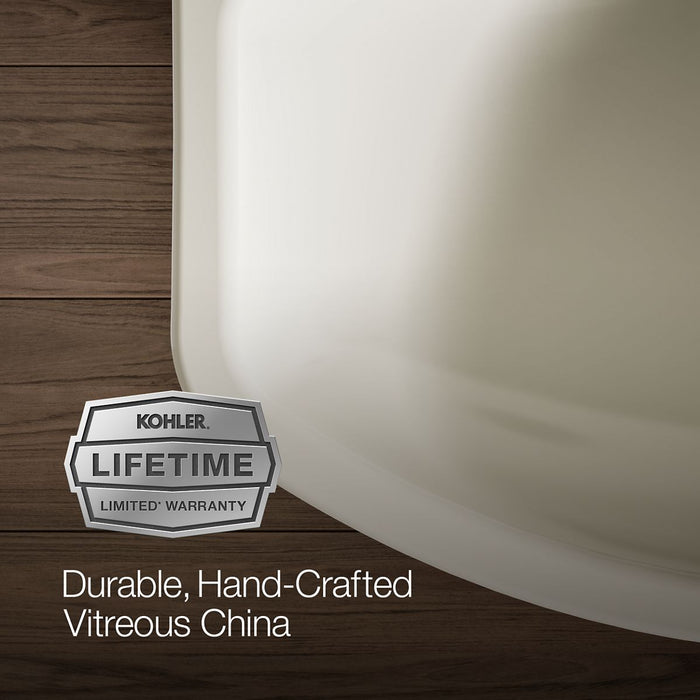 KOHLER.
LIFETIME
LIMITED* WARRANTY

Durable, Hand-Crafted Vitreous China