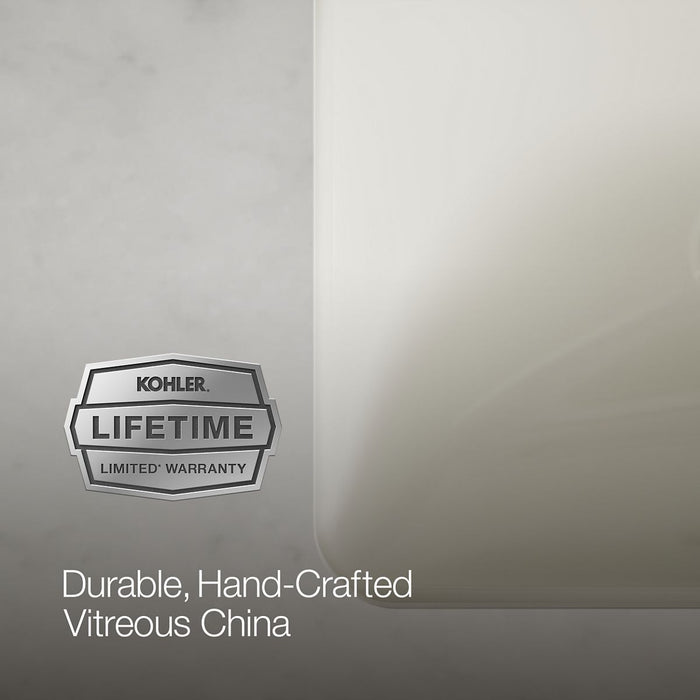 KOHLER.
LIFETIME
LIMITED* WARRANTY

Durable, Hand-Crafted Vitreous China