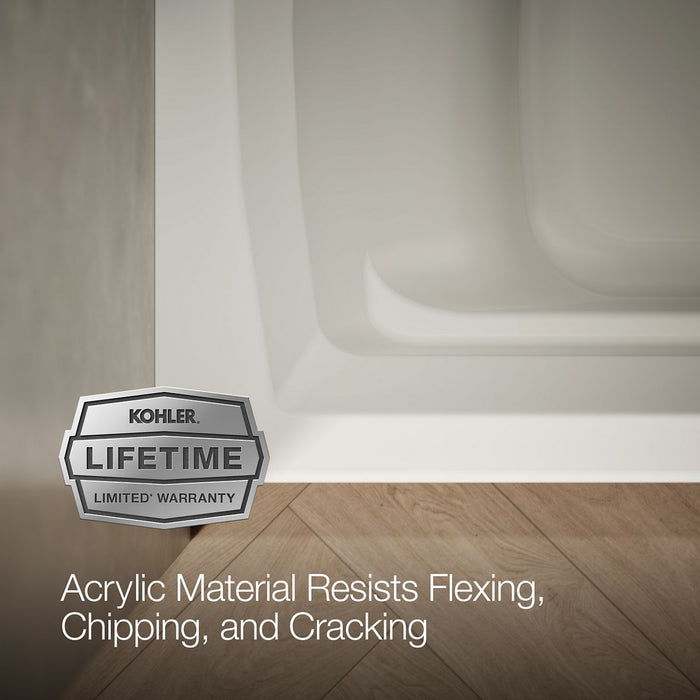 KOHLER.
LIFETIME
LIMITED* WARRANTY

Acrylic Material Resists Flexing, Chipping, and Cracking